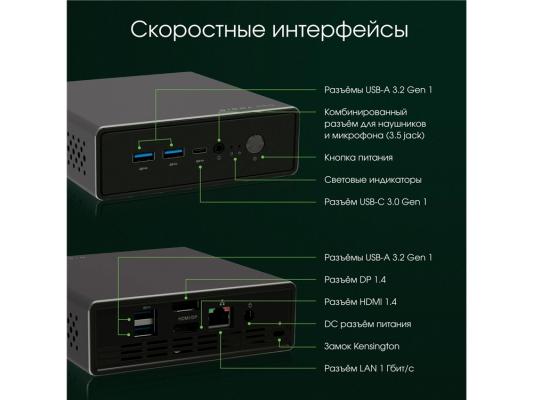 Скоростные интерфейсы

Разъёмы USB-A 3.2 Gen 1

Комбинированный разъём для наушников и микрофона (3.5 jack)

Кнопка питания

Световые индикаторы

Разъём USB-C 3.0 Gen 1

Разъёмы USB-A 3.2 Gen 1

Разъём DP 1.4

Разъём HDMI 1.4

DC разъём питания

Замок Kensington

Разъём LAN 1 Гбит/с

HDMI/DP